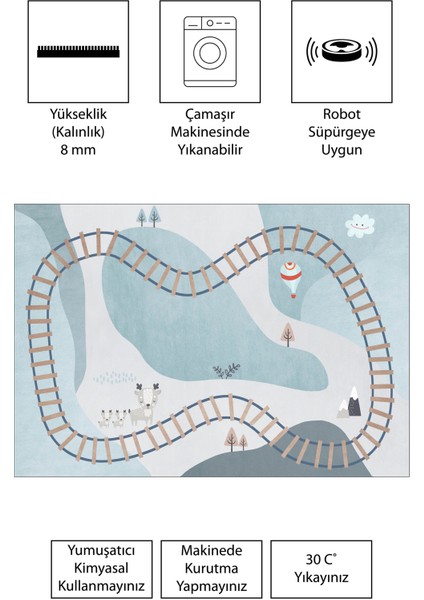 Yükseklik (Kalınlık) 8 mm

Çamaşır Makinesinde Yıkanabilir

Robot Süpürgeye Uygun

Yumuşatıcı Kimyasal Kullanmayınız

Makinede Kurutma Yapmayınız

30 C° Yıkayınız