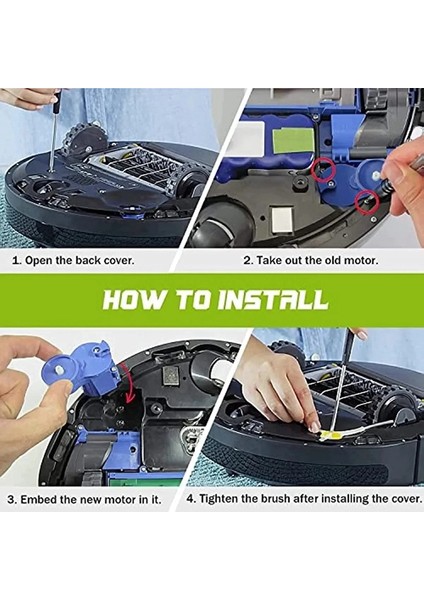 1. Open the back cover.

2. Take out the old motor.

HOW TO INSTALL

3. Embed the new motor in it.

4. Tighten the brush after installing the cover.