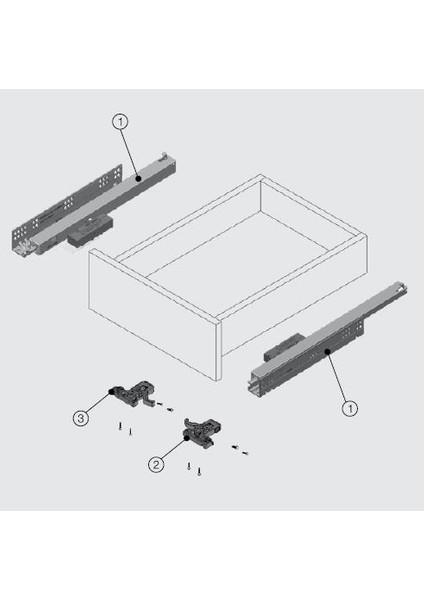 1

1

3

2