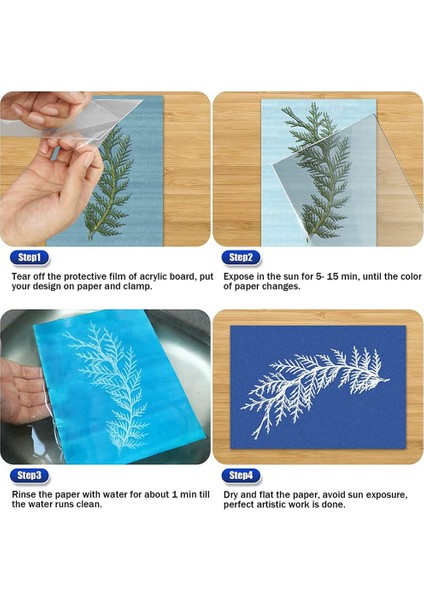 Step1

Tear off the protective film of acrylic board, put your design on paper and clamp.

Step2

Expose in the sun for 5- 15 min, until the color of paper changes.

Step3

Rinse the paper with water for about 1 min till the water runs clean.

Step4

Dry and flat the paper, avoid sun exposure, perfect artistic work is done.