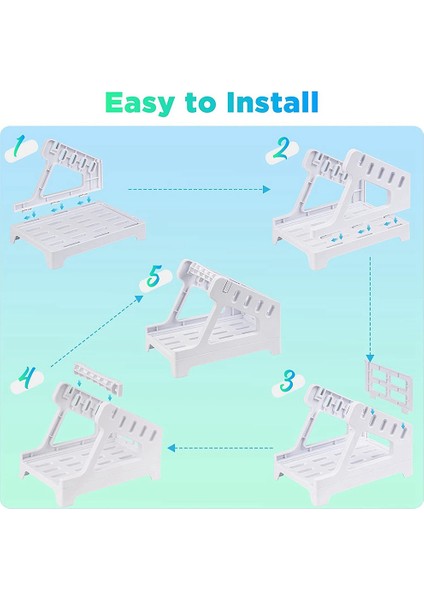 Easy to Install

1

2

5

4

3