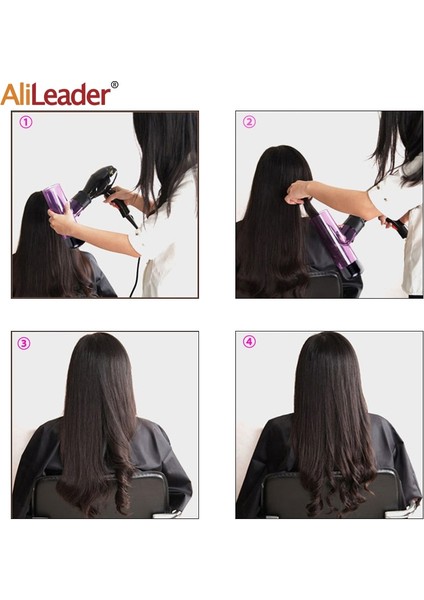 AliLeader®

①

②

③

④