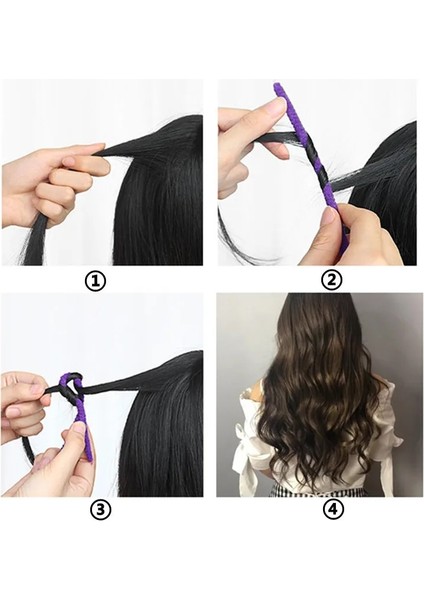 ①

②

③

④