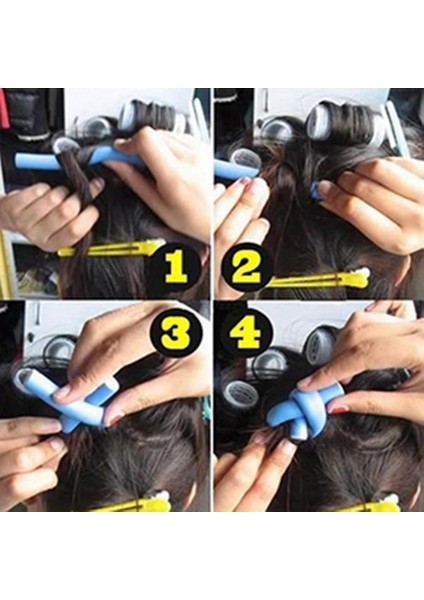 1
2
3
4