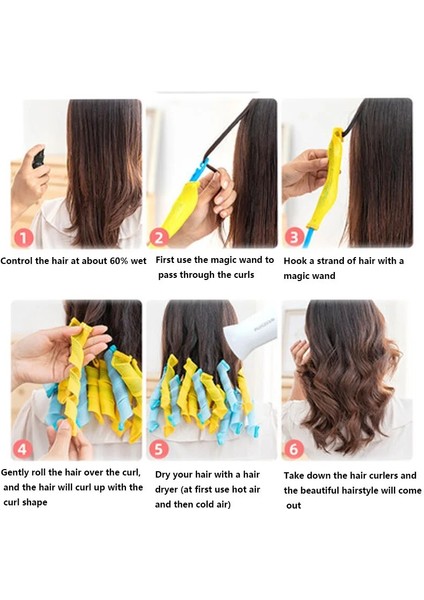 1

Control the hair at about 60% wet

2

First use the magic wand to pass through the curls

3

Hook a strand of hair with a magic wand

4

Gently roll the hair over the curl, and the hair will curl up with the curl shape

5

Dry your hair with a hair dryer (at first use hot air and then cold air)

6

Take down the hair curlers and the beautiful hairstyle will come out