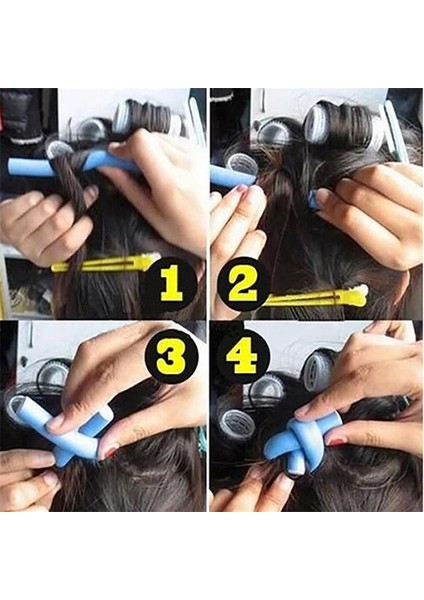 1
2
3
4