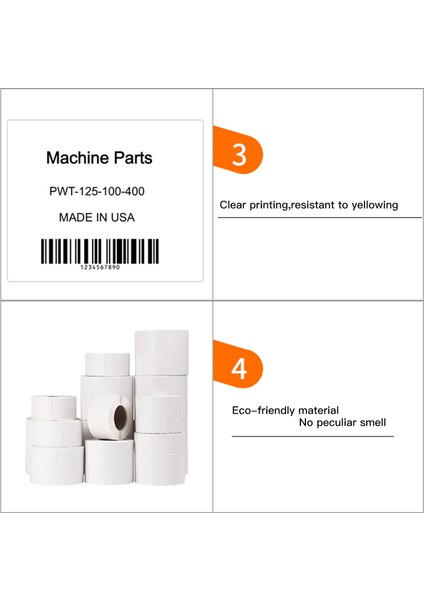 Machine Parts

PWT-125-100-400

MADE IN USA

1234567890

3

Clear printing,resistant to yellowing

4

Eco-friendly material
No peculiar smell