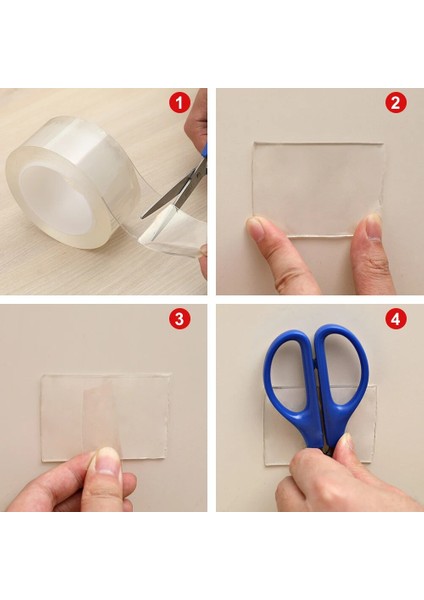 1
2
3
4