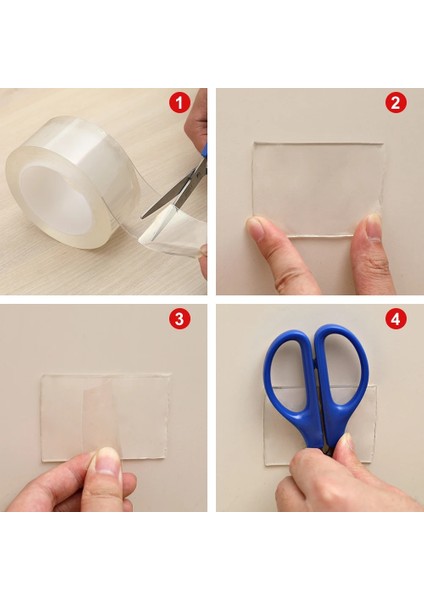 1

2

3

4