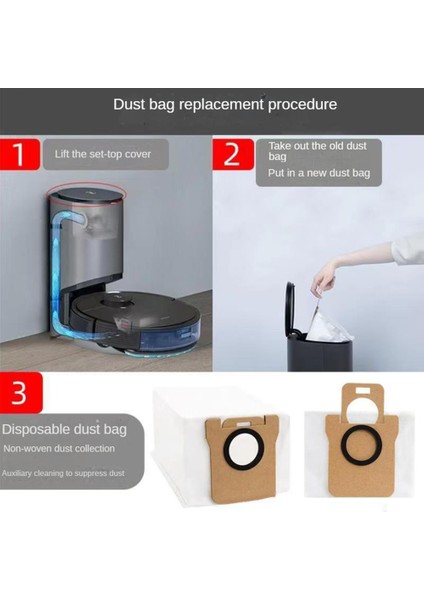 Dust bag replacement procedure

1

Lift the set-top cover

2

Take out the old dust bag

Put in a new dust bag

3

Disposable dust bag

Non-woven dust collection

Auxiliary cleaning to suppress dust