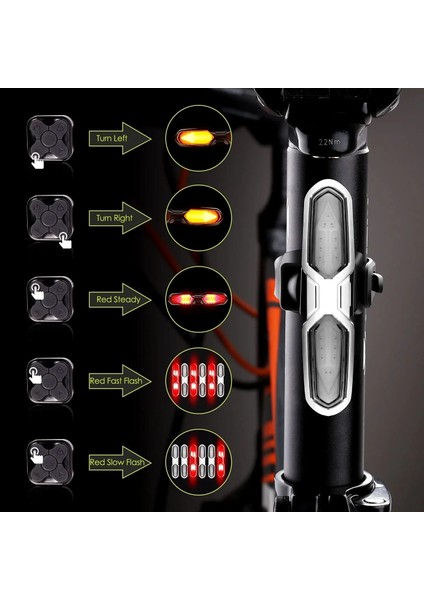 Turn Left

Turn Right

Red Steady

Red Fast Flash

Red Slow Flash

22Nm