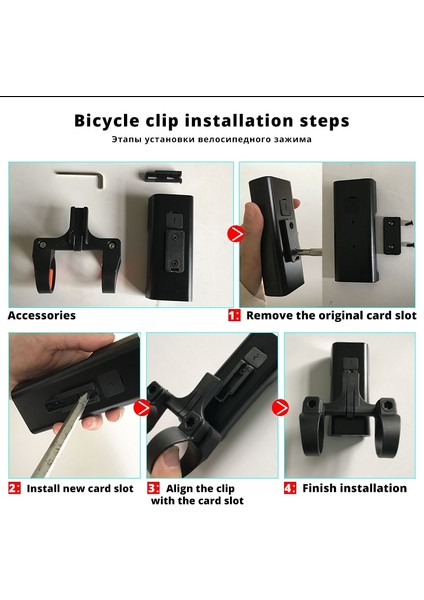 Bicycle clip installation steps

Этапы установки велосипедного зажима

Accessories

1: Remove the original card slot

2: Install new card slot

3: Align the clip with the card slot

4: Finish installation