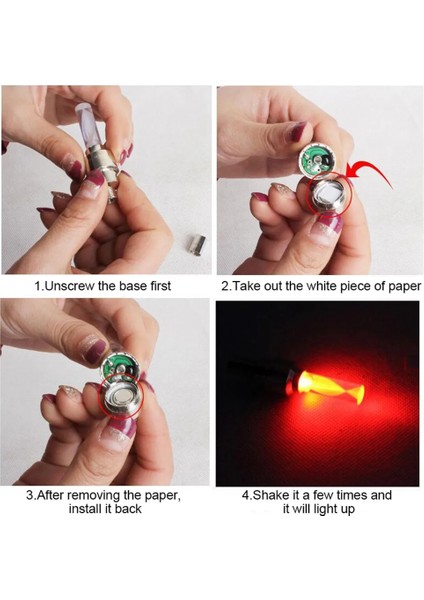 1.Unscrew the base first

2.Take out the white piece of paper

3.After removing the paper, install it back

4.Shake it a few times and it will light up