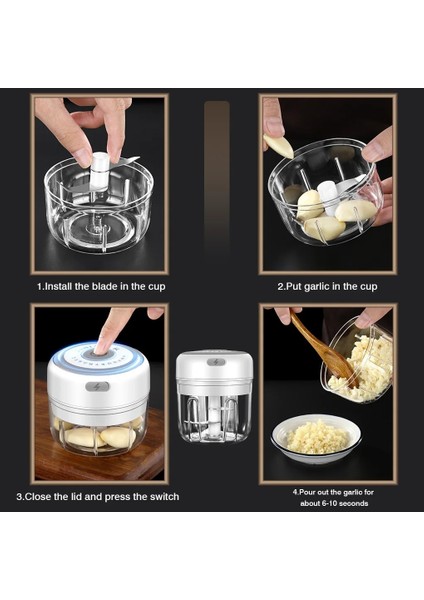 1.Install the blade in the cup

2.Put garlic in the cup

3.Close the lid and press the switch

4.Pour out the garlio for about 6-10 seconds