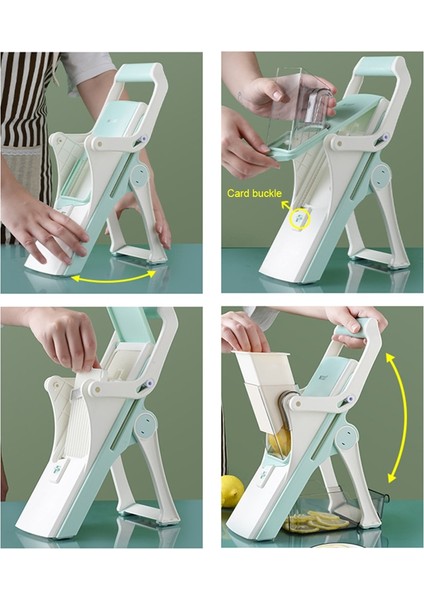 Card buckle