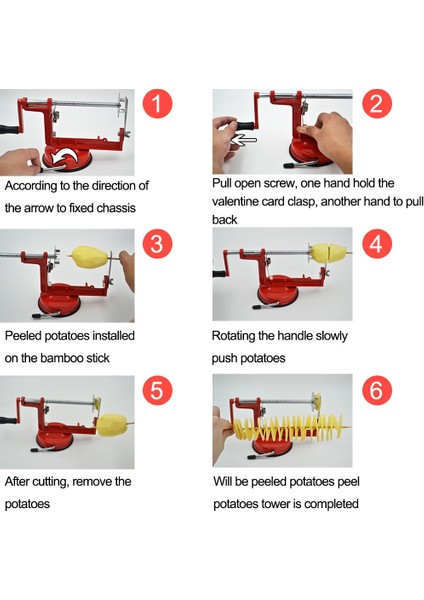 1

According to the direction of the arrow to fixed chassis

2

Pull open screw, one hand hold the valentine card clasp, another hand to pull back

3

Peeled potatoes installed on the bamboo stick

4

Rotating the handle slowly push potatoes

5

After cutting, remove the potatoes

6

Will be peeled potatoes peel potatoes tower is completed