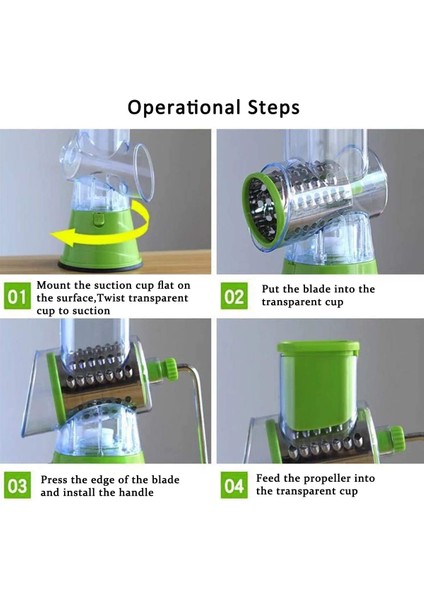 Operational Steps

01 Mount the suction cup flat on the surface,Twist transparent cup to suction

02 Put the blade into the transparent cup

03 Press the edge of the blade and install the handle

04 Feed the propeller into the transparent cup