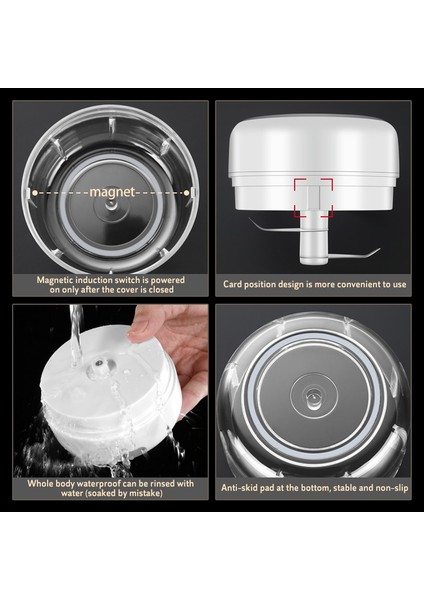 magnet

Magnetic induction switch is powered on only after the cover is closed

Card position design is more convenient to use

Whole body waterproof can be rinsed with water (soaked by mistake)

Anti-skid pad at the bottom, stable and non-slip