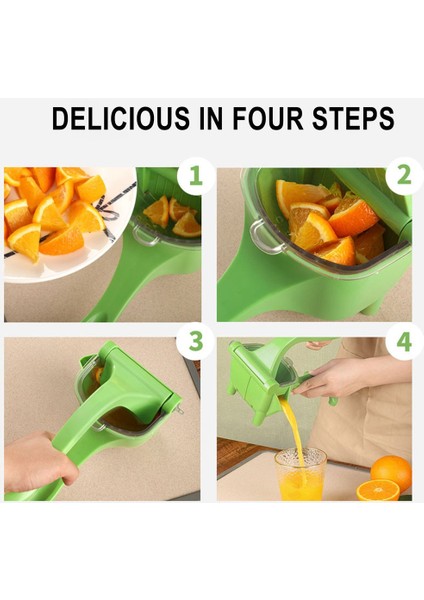 DELICIOUS IN FOUR STEPS

1

2

3

4