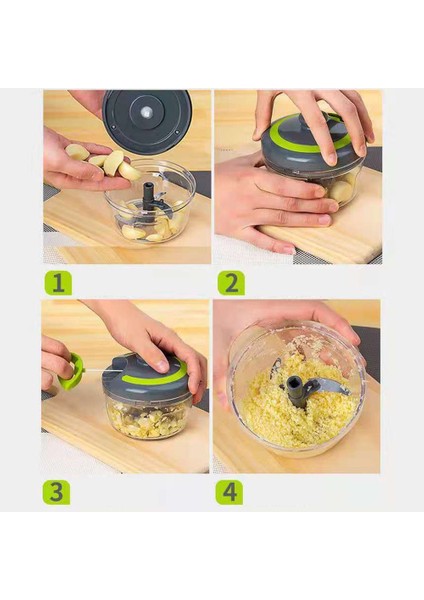 1

2

3

4