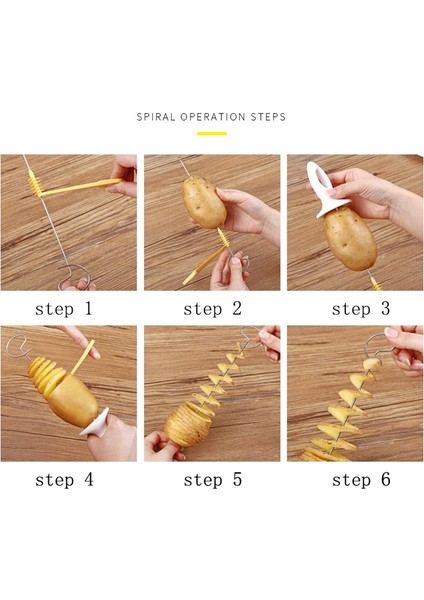 SPIRAL OPERATION STEPS

step 1

step 2

step 3

step 4

step 5

step 6