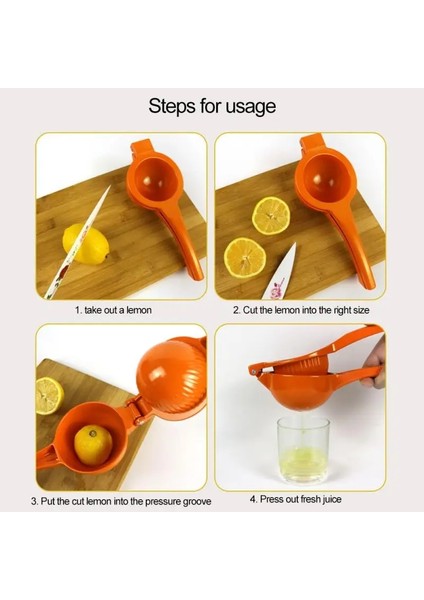 Steps for usage

1. take out a lemon

2. Cut the lemon into the right size

3. Put the cut lemon into the pressure groove

4. Press out fresh juice