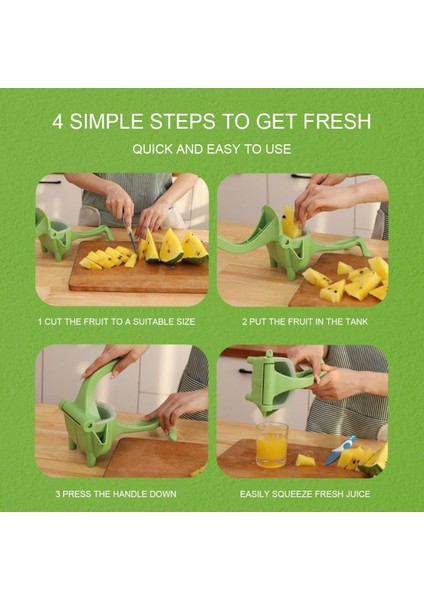 4 SIMPLE STEPS TO GET FRESH

QUICK AND EASY TO USE

1 CUT THE FRUIT TO A SUITABLE SIZE

2 PUT THE FRUIT IN THE TANK

3 PRESS THE HANDLE DOWN

EASILY SQUEEZE FRESH JUICE