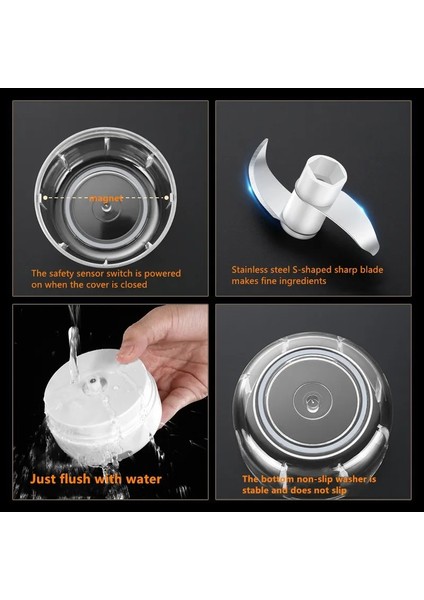 magnet

The safety sensor switch is powered on when the cover is closed

Stainless steel S-shaped sharp blade makes fine ingredients

Just flush with water

The bottom non-slip washer is stable and does not slip