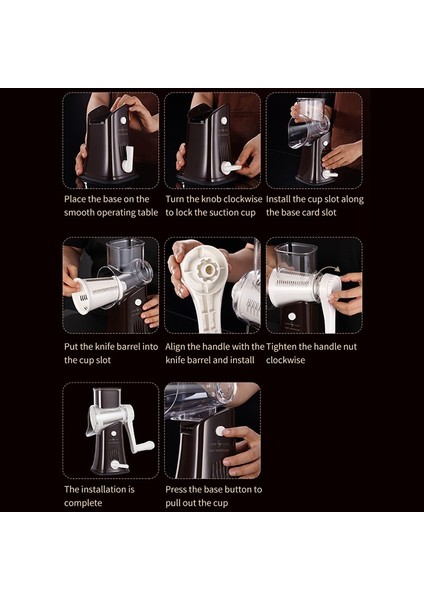 Place the base on the smooth operating table

Turn the knob clockwise to lock the suction cup

Install the cup slot along the base card slot

Put the knife barrel into the cup slot

Align the handle with the knife barrel and install

Tighten the handle nut clockwise

The installation is complete

Press the base button to pull out the cup