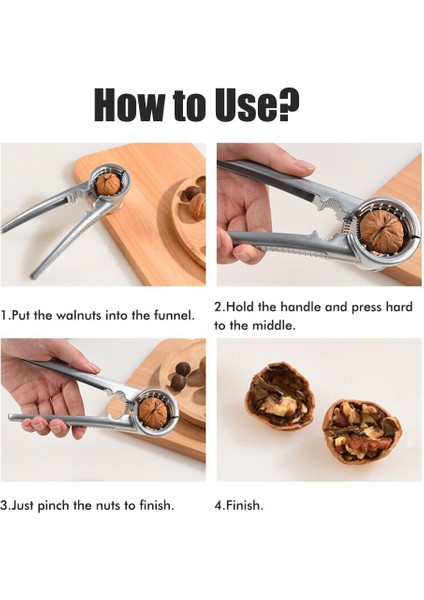 How to Use?

1.Put the walnuts into the funnel.

2.Hold the handle and press hard to the middle.

3.Just pinch the nuts to finish.

4.Finish.