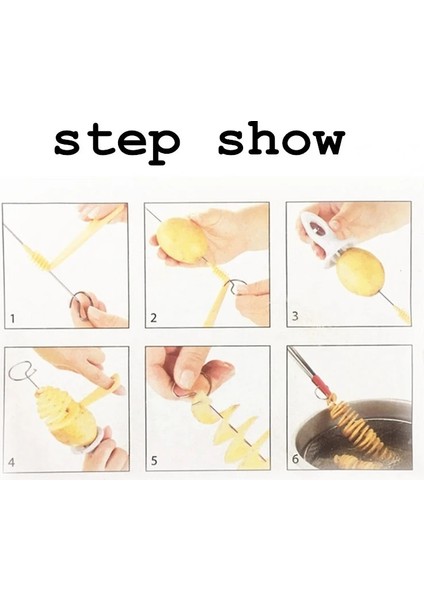 step show

1

2

3

4

5

6