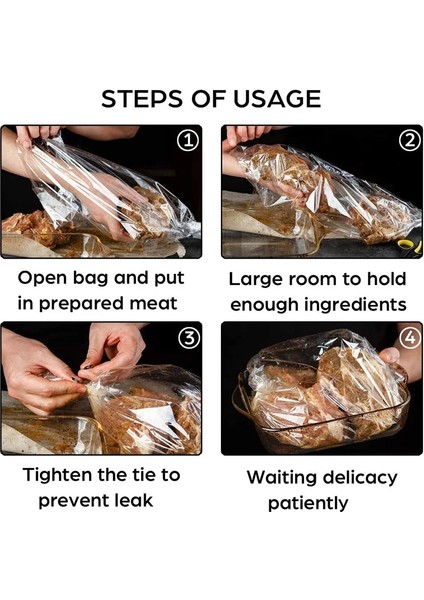 STEPS OF USAGE

①

Open bag and put in prepared meat

②

Large room to hold enough ingredients

③

Tighten the tie to prevent leak

④

Waiting delicacy patiently