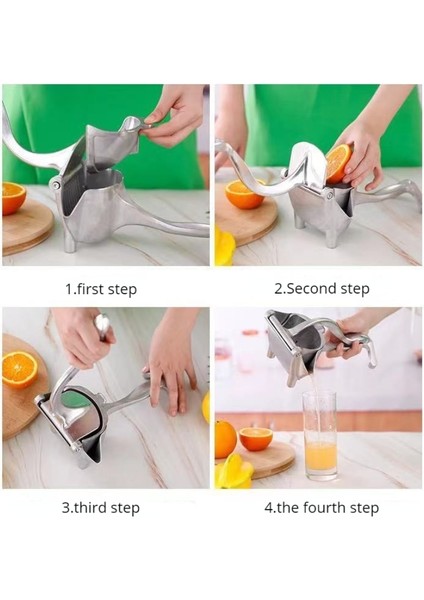 1.first step

2.Second step

3.third step

4.the fourth step