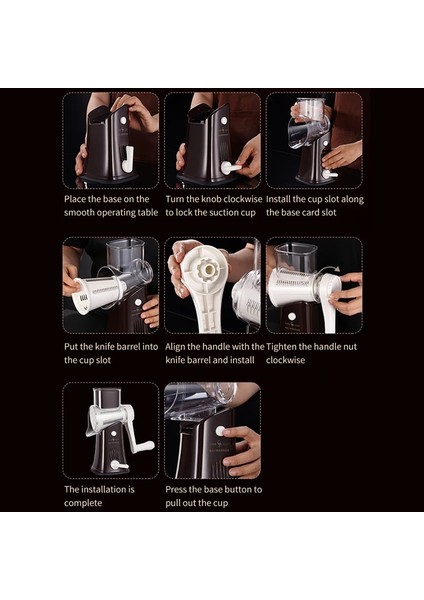 Place the base on the smooth operating table

Turn the knob clockwise to lock the suction cup

Install the cup slot along the base card slot

Put the knife barrel into the cup slot

Align the handle with the knife barrel and install

Tighten the handle nut clockwise

The installation is complete

Press the base button to pull out the cup