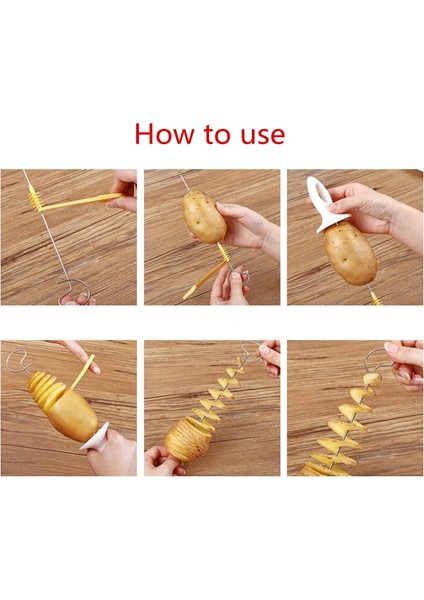 How to use