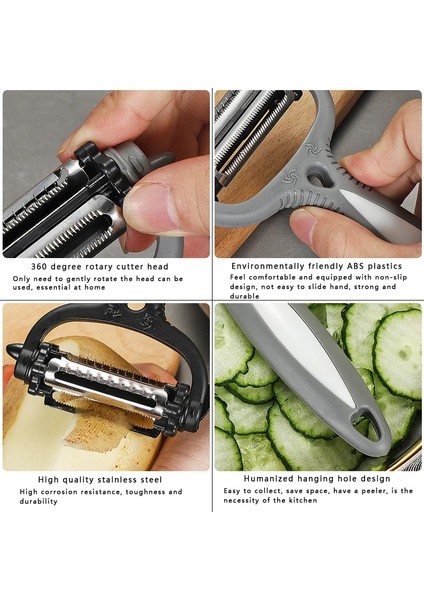 360 degree rotary cutter head

Only need to gently rotate the head can be used, essential at home

Environmentally friendly ABS plastics

Feel comfortable and equipped with non-slip design, not easy to slide hand, strong and durable

High quality stainless steel

High corrosion resistance, toughness and durability

Humanized hanging hole design

Easy to collect, save space, have a peeler, is the necessity of the kitchen