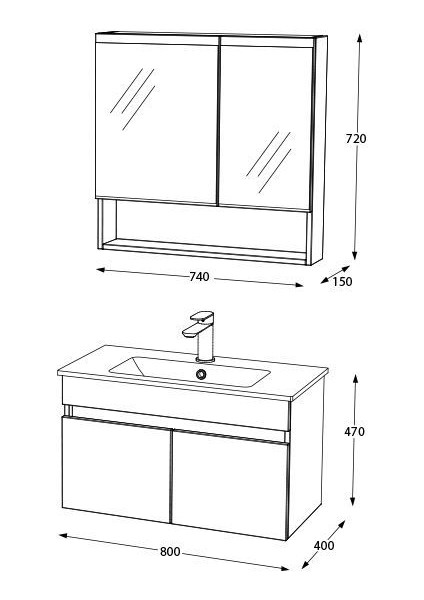 720

740

150

470

800

400