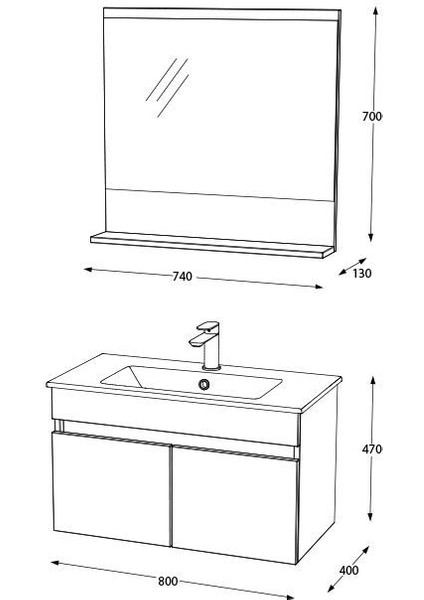 700
740
130
470
800
400