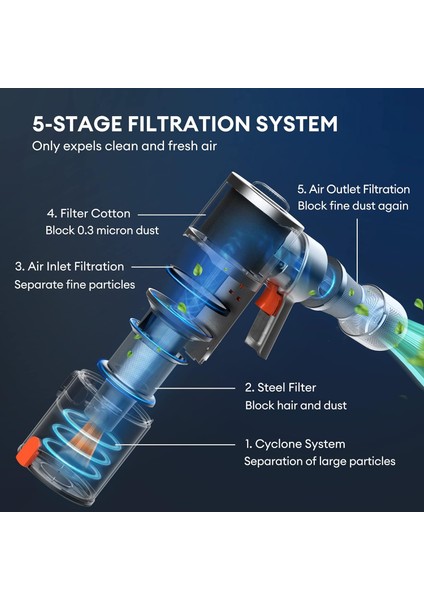 5-STAGE FILTRATION SYSTEM
Only expels clean and fresh air

5. Air Outlet Filtration
Block fine dust again

4. Filter Cotton
Block 0.3 micron dust

3. Air Inlet Filtration
Separate fine particles

2. Steel Filter
Block hair and dust

1. Cyclone System
Separation of large particles