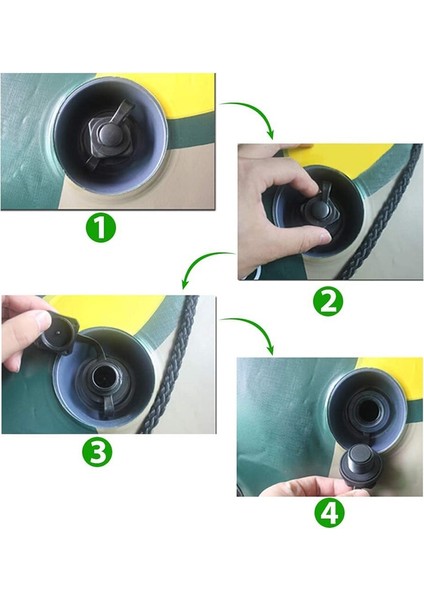 1

2

3

4