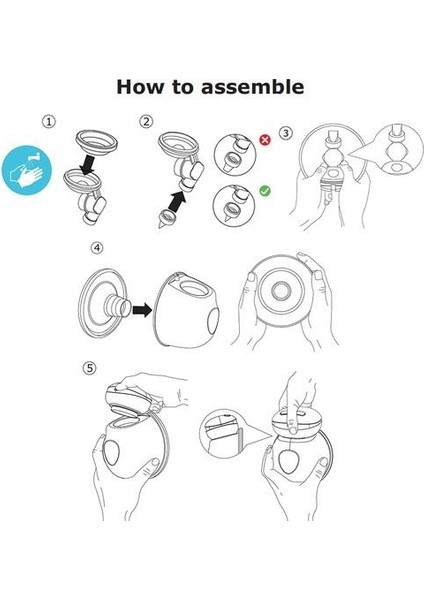 How to assemble

①

②

③

④

⑤