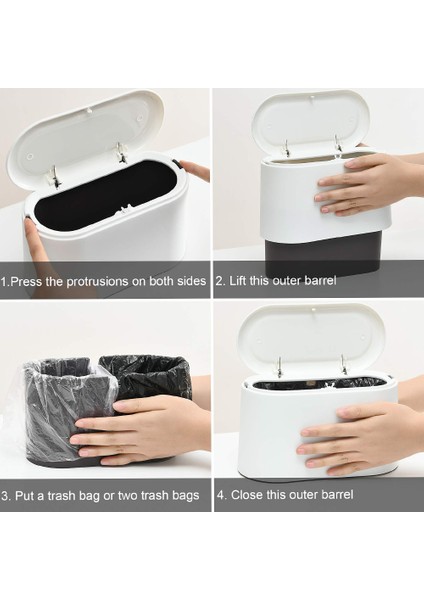 1.Press the protrusions on both sides

2. Lift this outer barrel

3. Put a trash bag or two trash bags

4. Close this outer barrel