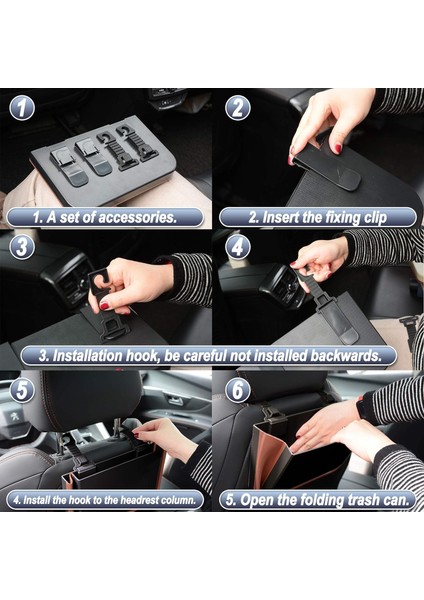 1

1. A set of accessories.

2

2. Insert the fixing clip

3

4

3. Installation hook, be careful not installed backwards.

5

4. Install the hook to the headrest column.

6

5. Open the folding trash can.