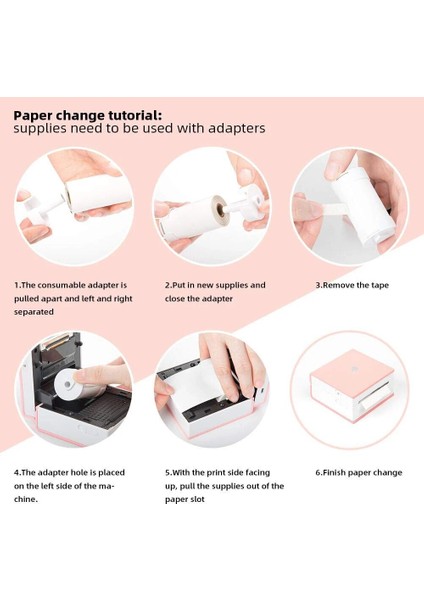 Paper change tutorial:
supplies need to be used with adapters

1.The consumable adapter is pulled apart and left and right separated

2.Put in new supplies and close the adapter

3.Remove the tape

4.The adapter hole is placed on the left side of the machine.

5.With the print side facing up, pull the supplies out of the paper slot

6.Finish paper change