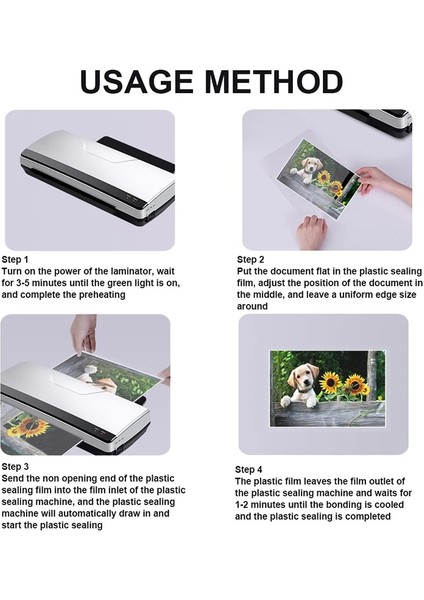 USAGE METHOD

Step 1
Turn on the power of the laminator, wait for 3-5 minutes until the green light is on, and complete the preheating

Step 2
Put the document flat in the plastic sealing film, adjust the position of the document in the middle, and leave a uniform edge size around

Step 3
Send the non opening end of the plastic sealing film into the film inlet of the plastic sealing machine, and the plastic sealing machine will automatically draw in and start the plastic sealing

Step 4
The plastic film leaves the film outlet of the plastic sealing machine and waits for 1-2 minutes until the bonding is cooled and the plastic sealing is completed