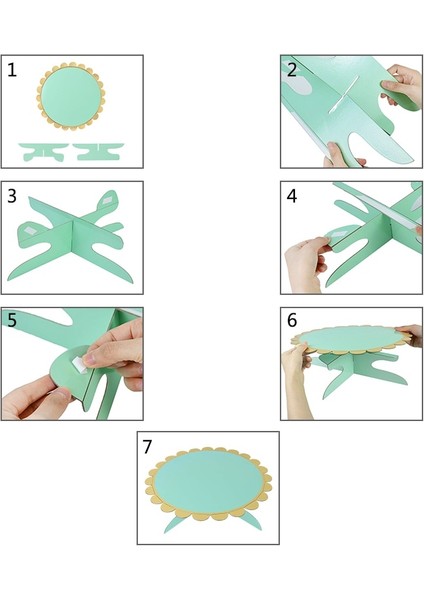 1
2
3
4
5
6
7