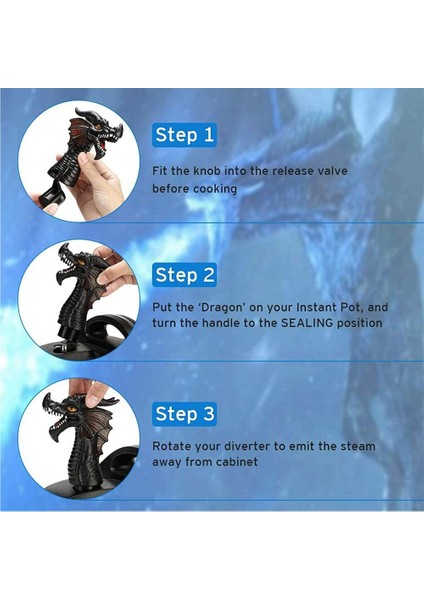 Step 1

Fit the knob into the release valve before cooking

Step 2

Put the 'Dragon' on your Instant Pot, and turn the handle to the SEALING position

Step 3

Rotate your diverter to emit the steam away from cabinet