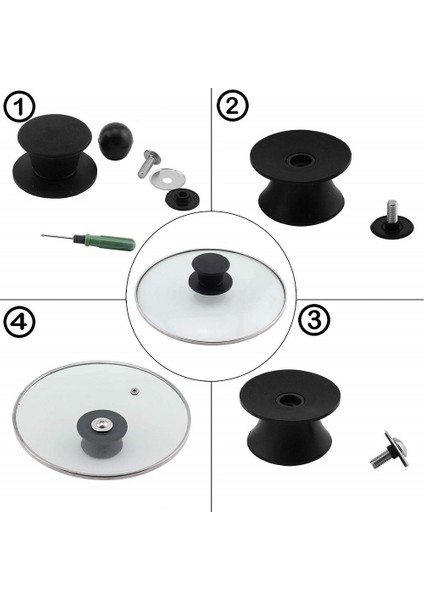 1
2
4
3