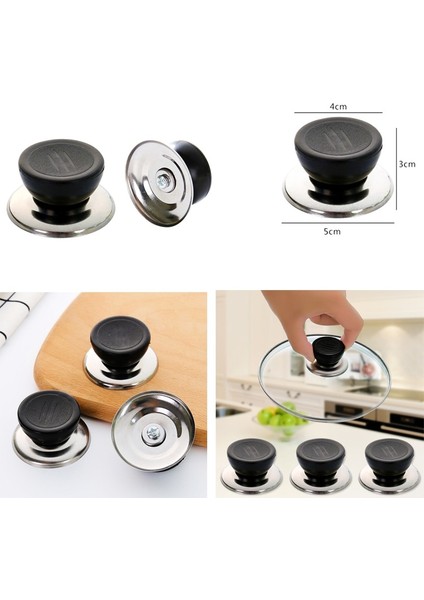 4cm
3cm
5cm