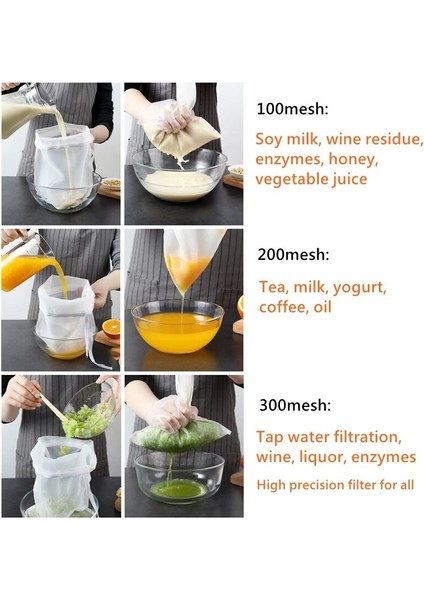 100mesh:

Soy milk, wine residue, enzymes, honey, vegetable juice

200mesh:

Tea, milk, yogurt, coffee, oil

300mesh:

Tap water filtration, wine, liquor, enzymes

High precision filter for all